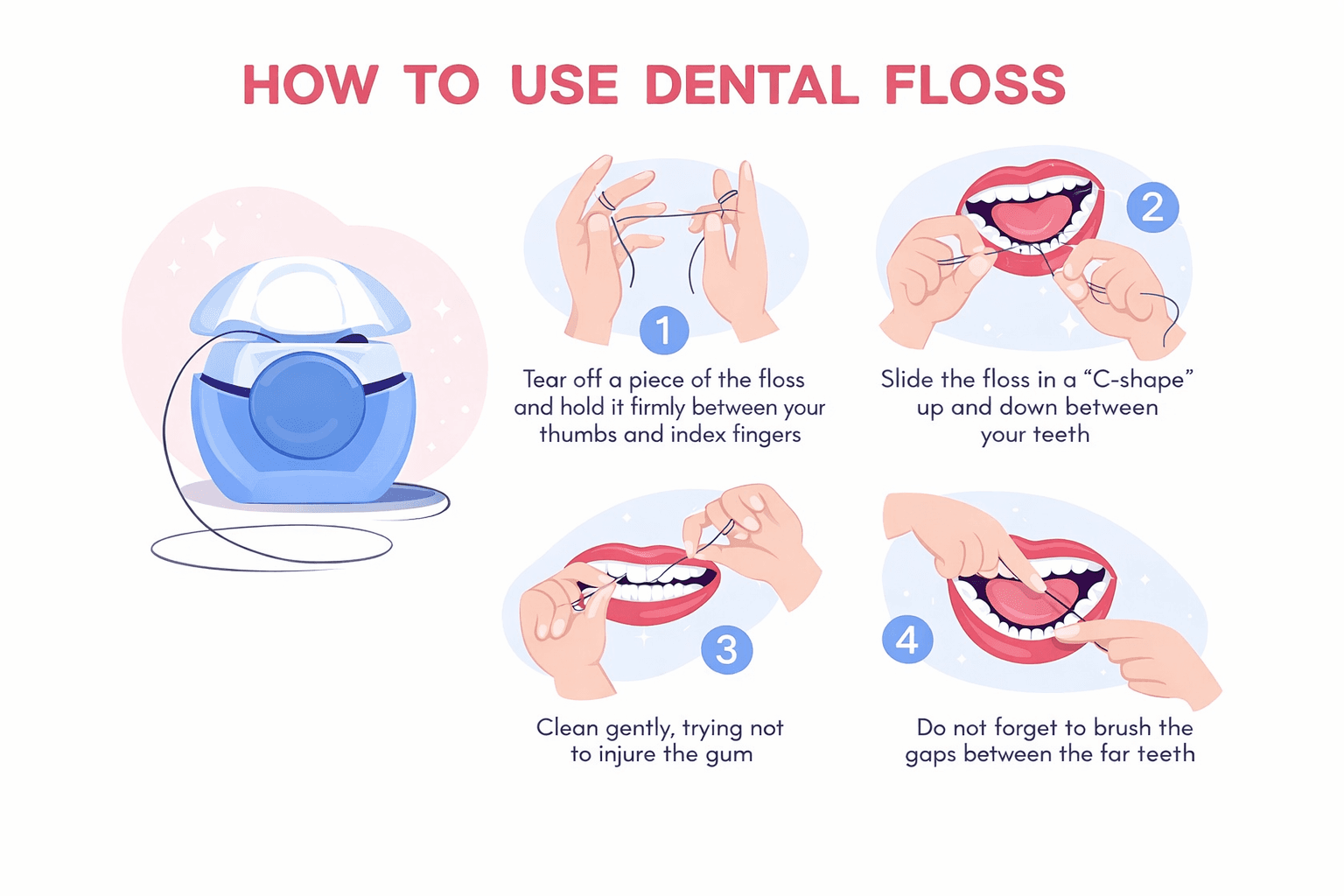 HOW TO USE DENTAL FLOSS

1

Tear off a piece of the floss and hold it firmly between your thumbs and index fingers

2

Slide the floss in a “C-shape” up and down between your teeth

3

Clean gently, trying not to injure the gum

4

Do not forget to brush the gaps between the far teeth